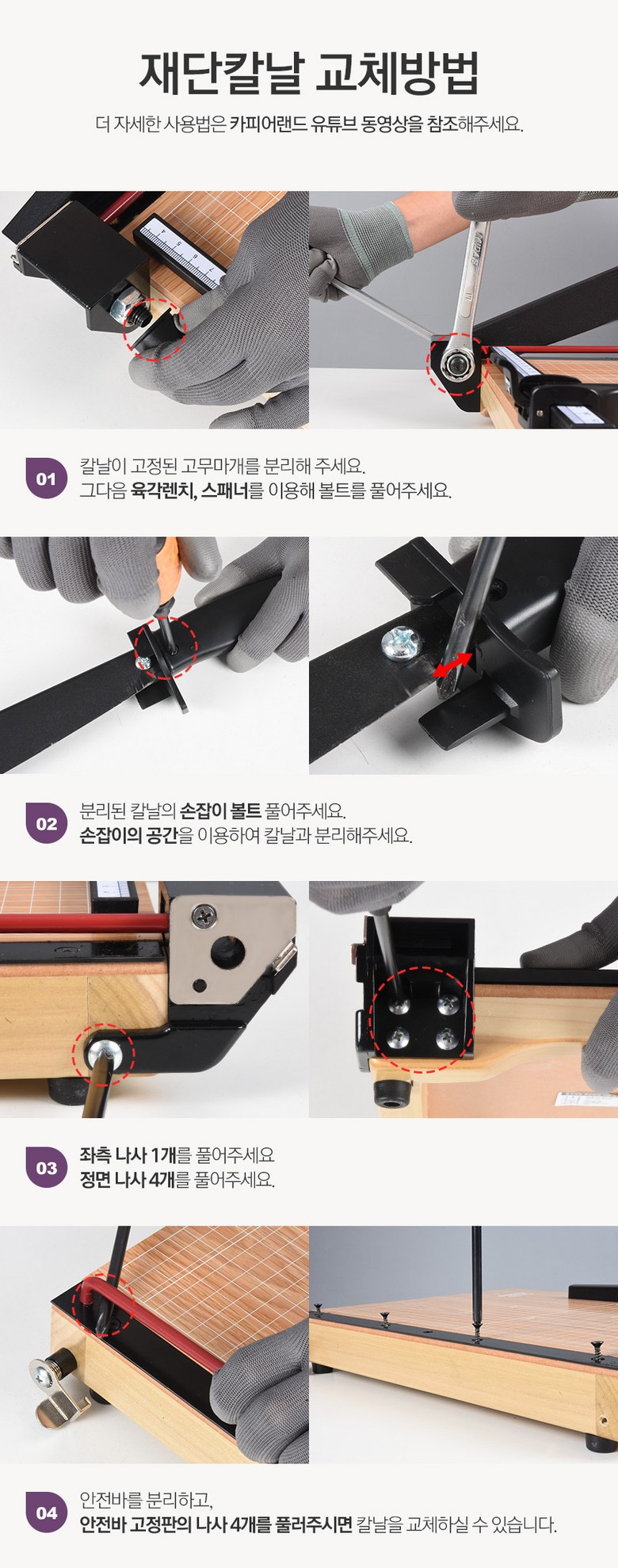 재단칼날 교체방법

더 자세한 사용법은 카피어랜드 유튜브 동영상을 참조해주세요.

01

칼날이 고정된 고무마개를 분리해 주세요.
그다음 육각렌치, 스패너를 이용해 볼트를 풀어주세요.

02

분리된 칼날의 손잡이 볼트 풀어주세요.
손잡이의 공간을 이용하여 칼날과 분리해주세요.

03

좌측 나사 1개를 풀어주세요
정면 나사 4개를 풀어주세요.

04

안전바를 분리하고,
안전바 고정판의 나사 4개를 풀러주시면 칼날을 교체하실 수 있습니다.